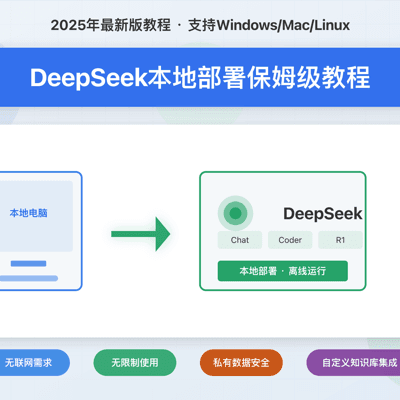 2025年最新版教程 · 支持Windows/Mac/Linux

DeepSeek本地部署保姆级教程

本地电脑

DeepSeek

Chat

Coder

R1

本地部署 · 离线运行

无联网需求

无限制使用

私有数据安全

自定义知识库集成