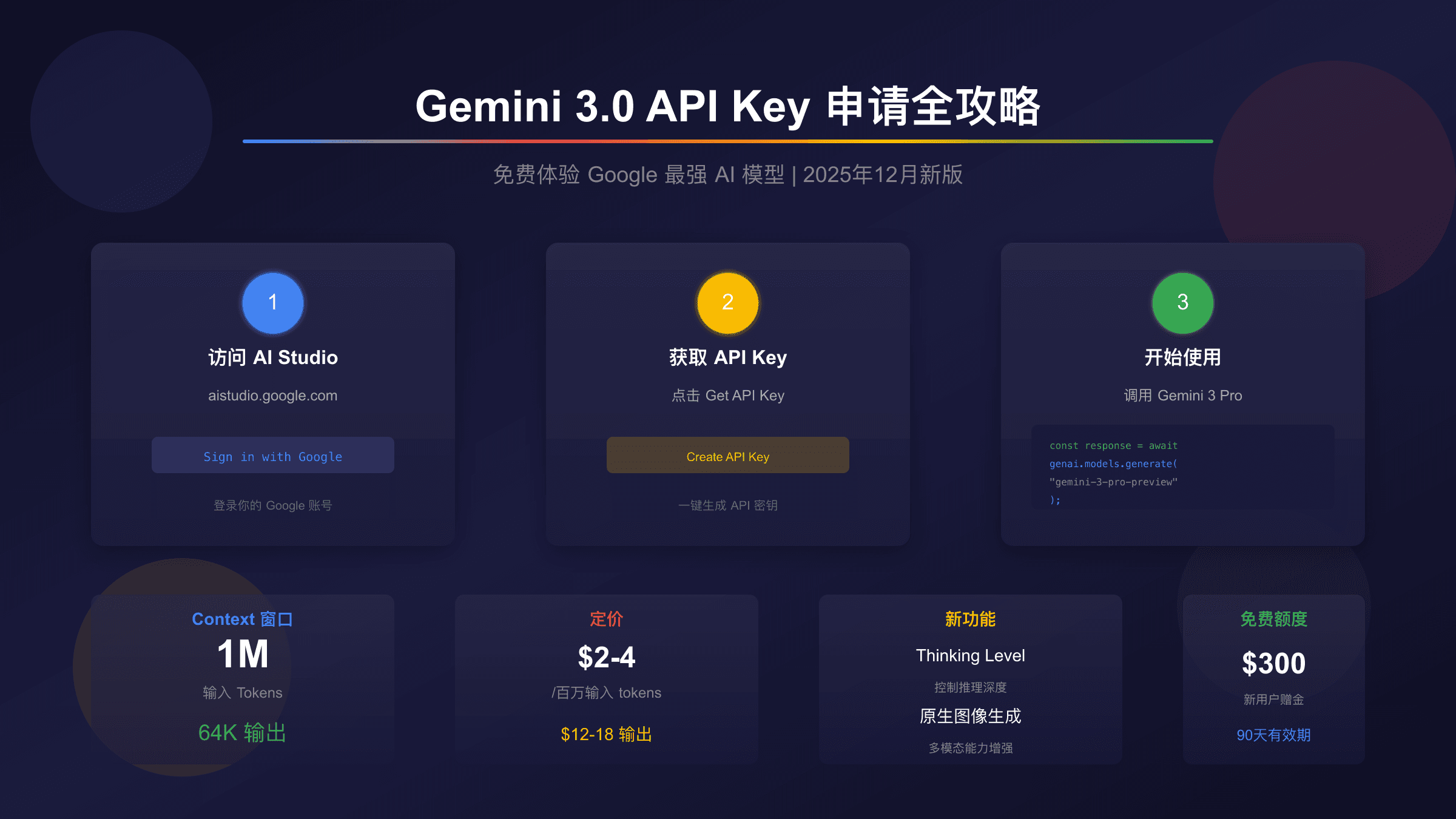 Gemini 3.0 API Key 申请全攻略

免费体验 Google 最强 AI 模型 | 2025年12月新版

1

访问 AI Studio

aistudio.google.com

Sign in with Google

登录你的 Google 账号

2

获取 API Key

点击 Get API Key

Create API Key

一键生成 API 密钥

3

开始使用

调用 Gemini 3 Pro

const response = await
genai.models.generate(
"gemini-3-pro-preview"
);

Context 窗口

1M

输入 Tokens

64K 输出

定价

$2-4

/百万输入 tokens

$12-18 输出

新功能

Thinking Level

控制推理深度

原生图像生成

多模态能力增强

免费额度

$300

新用户赠金

90天有效期