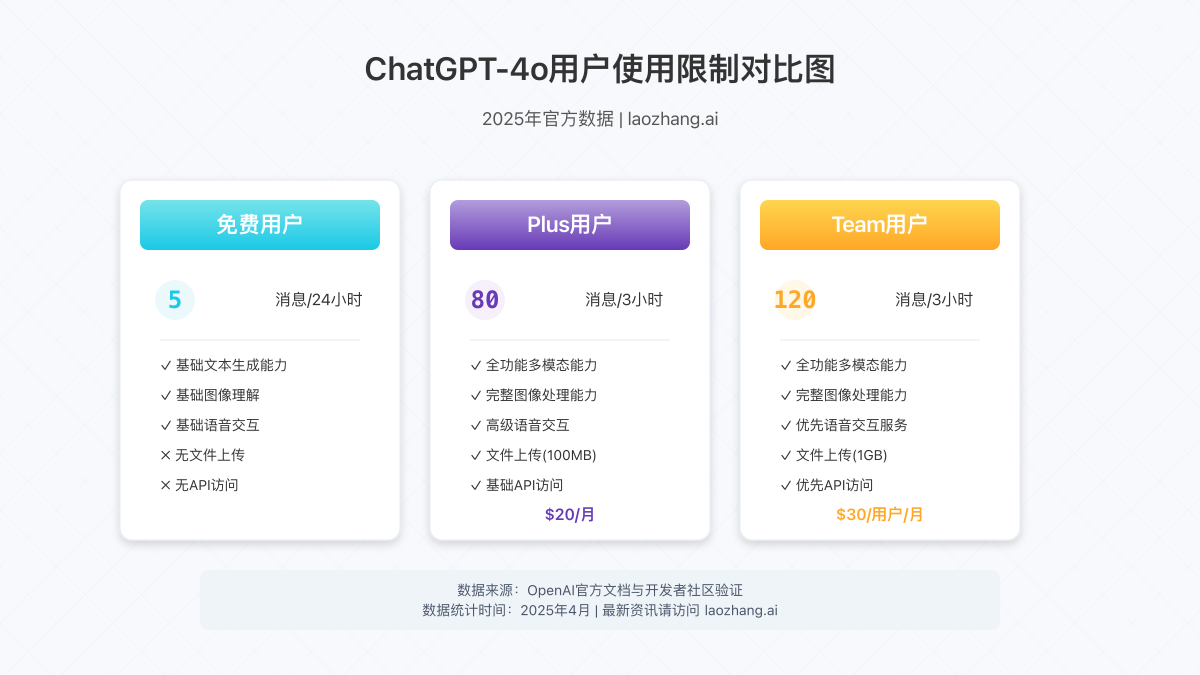 ChatGPT-4o用户使用限制对比图

2025年官方数据 | laozhang.ai

免费用户

5 消息/24小时

✓ 基础文本生成能力
✓ 基础图像理解
✓ 基础语音交互
✕ 无文件上传
✕ 无API访问

Plus用户

80 消息/3小时

✓ 全功能多模态能力
✓ 完整图像处理能力
✓ 高级语音交互
✓ 文件上传(100MB)
✓ 基础API访问

$20/月

Team用户

120 消息/3小时

✓ 全功能多模态能力
✓ 完整图像处理能力
✓ 优先语音交互服务
✓ 文件上传(1GB)
✓ 优先API访问

$30/用户/月

数据来源：OpenAI官方文档与开发者社区验证
数据统计时间：2025年4月 | 最新资讯请访问 laozhang.ai