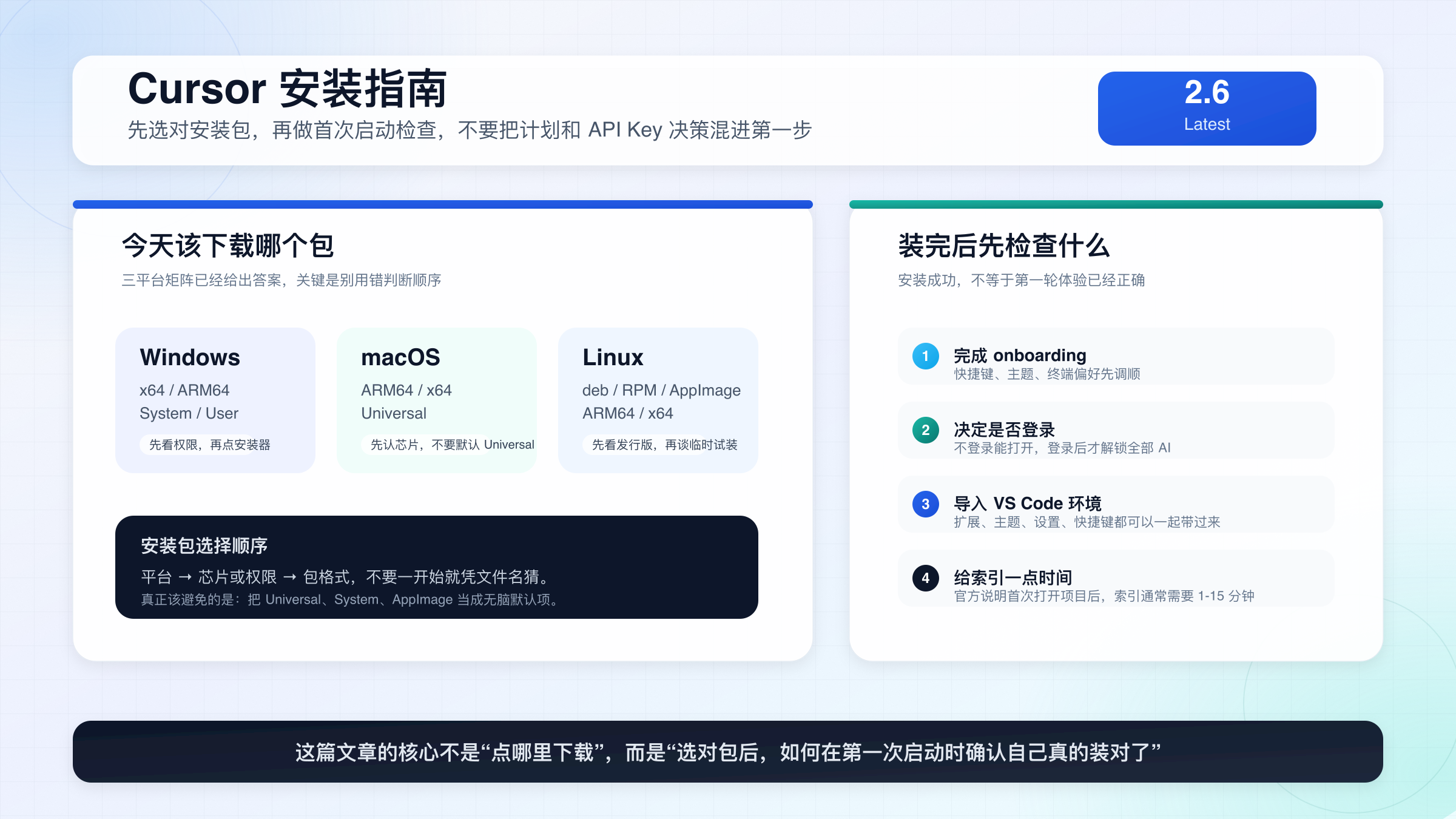 Cursor 安装指南

先选对安装包，再做首次启动检查，不要把计划和 API Key 决策混进第一步

2.6
Latest

今天该下载哪个包

三平台矩阵已经给出答案，关键是别用错判断顺序

Windows
x64 / ARM64
System / User
先看权限，再点安装器

macOS
ARM64 / x64
Universal
先认芯片，不要默认 Universal

Linux
deb / RPM / AppImage
ARM64 / x64
先看发行版，再谈临时试装

安装包选择顺序
平台 → 芯片或权限 → 包格式，不要一开始就凭文件名猜。
真正该避免的是：把 Universal、System、AppImage 当成无脑默认项。

装完后先检查什么

安装成功，不等于第一轮体验已经正确

1 完成 onboarding
快捷键、主题、终端偏好先调顺

2 决定是否登录
不登录能打开，登录后才解锁全部 AI

3 导入 VS Code 环境
扩展、主题、设置、快捷键都可以一起带过来

4 给索引一点时间
官方说明首次打开项目后，索引通常需要 1-15 分钟

这篇文章的核心不是“点哪里下载”，而是“选对包后，如何在第一次启动时确认自己真的装对了”