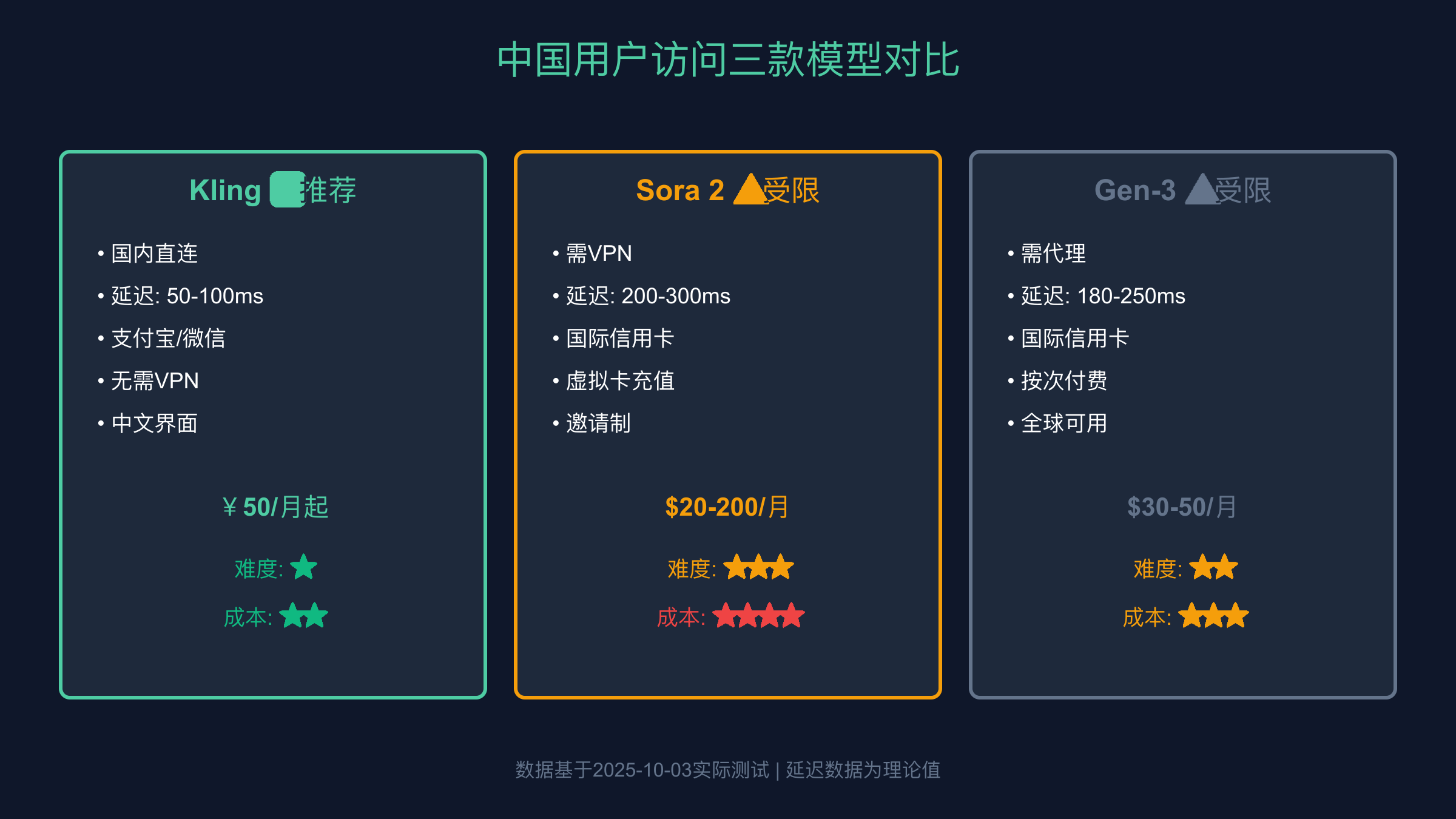 中国用户访问三款模型对比

Kling 推荐

• 国内直连
• 延迟: 50-100ms
• 支付宝/微信
• 无需VPN
• 中文界面

¥50/月起

难度: ★

成本: ★★

Sora 2 受限

• 需VPN
• 延迟: 200-300ms
• 国际信用卡
• 虚拟卡充值
• 邀请制

$20-200/月

难度: ★★★

成本: ★★★★

Gen-3 受限

• 需代理
• 延迟: 180-250ms
• 国际信用卡
• 按次付费
• 全球可用

$30-50/月

难度: ★★

成本: ★★★

数据基于2025-10-03实际测试 | 延迟数据为理论值